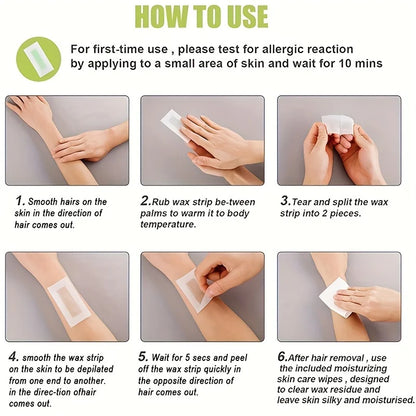 HOW TO USE

For first-time use , please test for allergic reaction by applying to a small area of skin and wait for 10 mins

1. Smooth hairs on the skin in the direction of hair comes out.

2.Rub wax strip be-tween palms to warm it to body temperature.

3.Tear and split the wax strip into 2 pieces.

4. smooth the wax strip on the skin to be depilated from one end to another. in the direc-tion ofhair comes out.

5. Wait for 5 secs and peel off the wax strip quickly in the opposite direction of hair comes out.

6.After hair removal , use the included moisturizing skin care wipes , designed to clear wax residue and leave skin silky and moisturised.