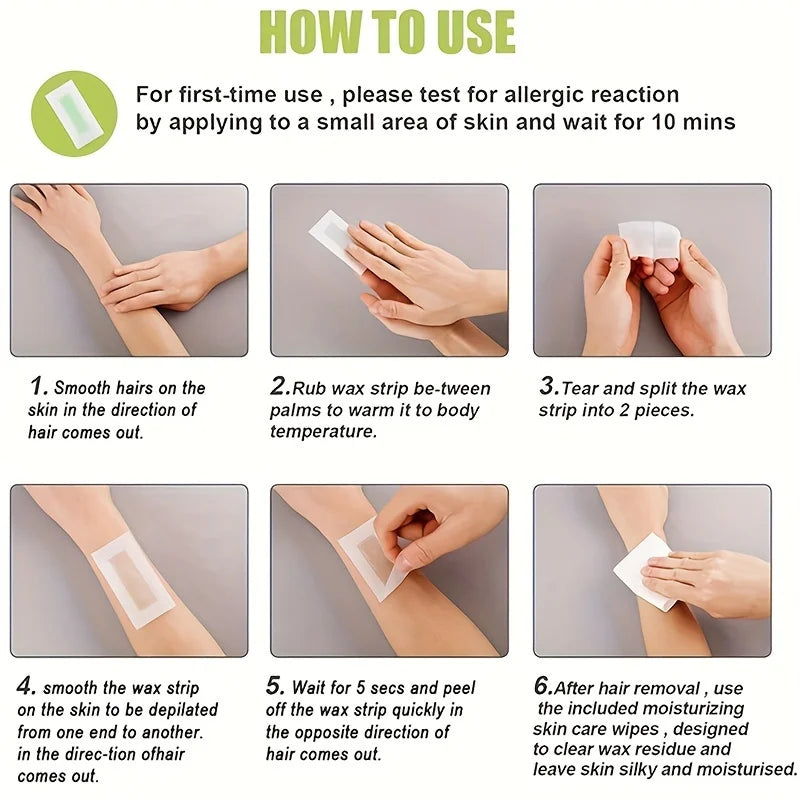 HOW TO USE

For first-time use , please test for allergic reaction by applying to a small area of skin and wait for 10 mins

1. Smooth hairs on the skin in the direction of hair comes out.

2.Rub wax strip be-tween palms to warm it to body temperature.

3.Tear and split the wax strip into 2 pieces.

4. smooth the wax strip on the skin to be depilated from one end to another. in the direc-tion ofhair comes out.

5. Wait for 5 secs and peel off the wax strip quickly in the opposite direction of hair comes out.

6.After hair removal , use the included moisturizing skin care wipes , designed to clear wax residue and leave skin silky and moisturised.