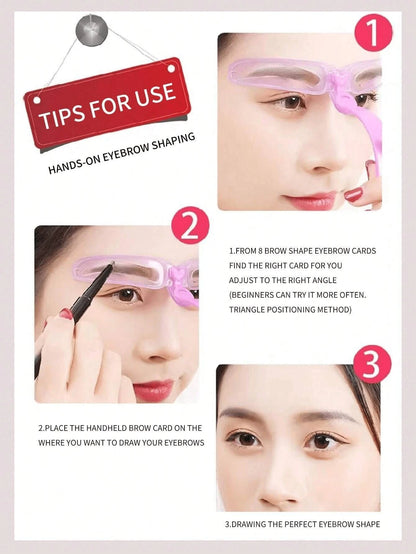 TIPS FOR USE

HANDS-ON EYEBROW SHAPING

1

2

1.FROM 8 BROW SHAPE EYEBROW CARDS FIND THE RIGHT CARD FOR YOU ADJUST TO THE RIGHT ANGLE (BEGINNERS CAN TRY IT MORE OFTEN. TRIANGLE POSITIONING METHOD)

3

2.PLACE THE HANDHELD BROW CARD ON THE WHERE YOU WANT TO DRAW YOUR EYEBROWS

3.DRAWING THE PERFECT EYEBROW SHAPE